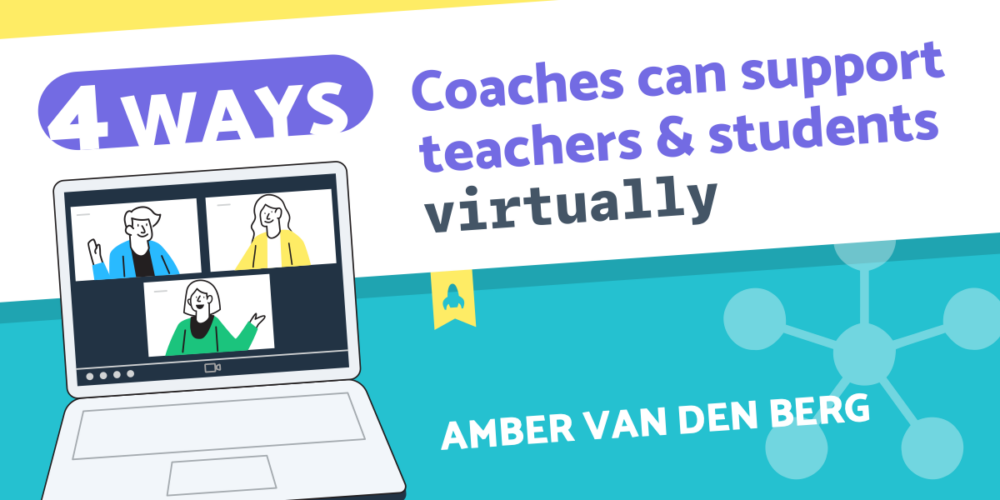 4 WAYS

Coaches can support teachers & students virtually

AMBER VAN DEN BERG