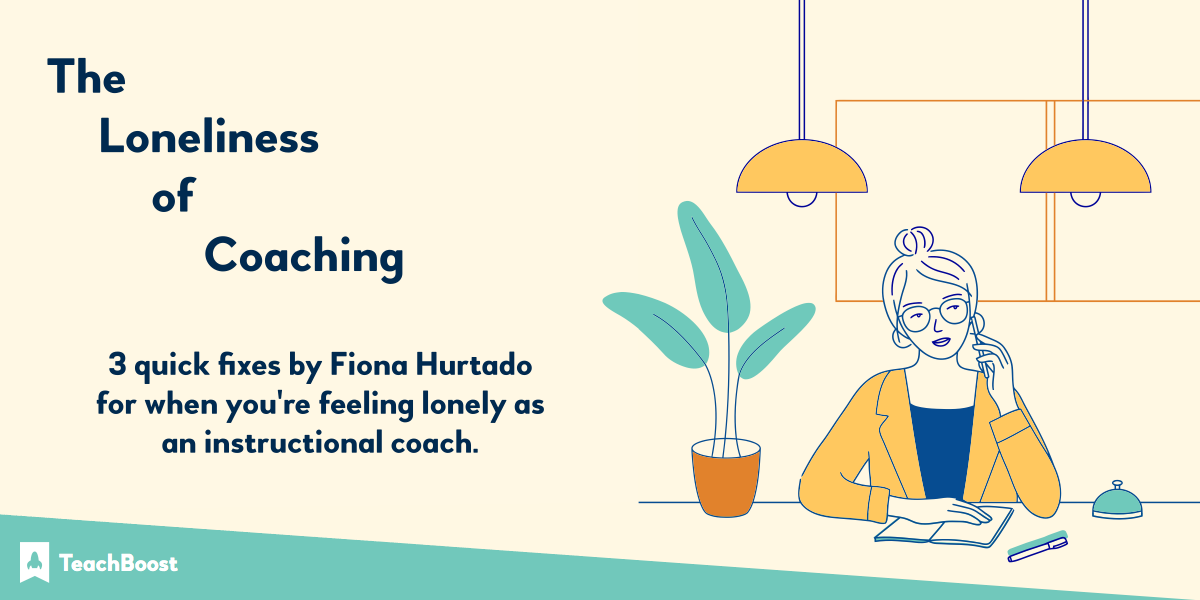 The Loneliness of Coaching

3 quick fixes by Fiona Hurtado for when you're feeling lonely as an instructional coach.

TeachBoost