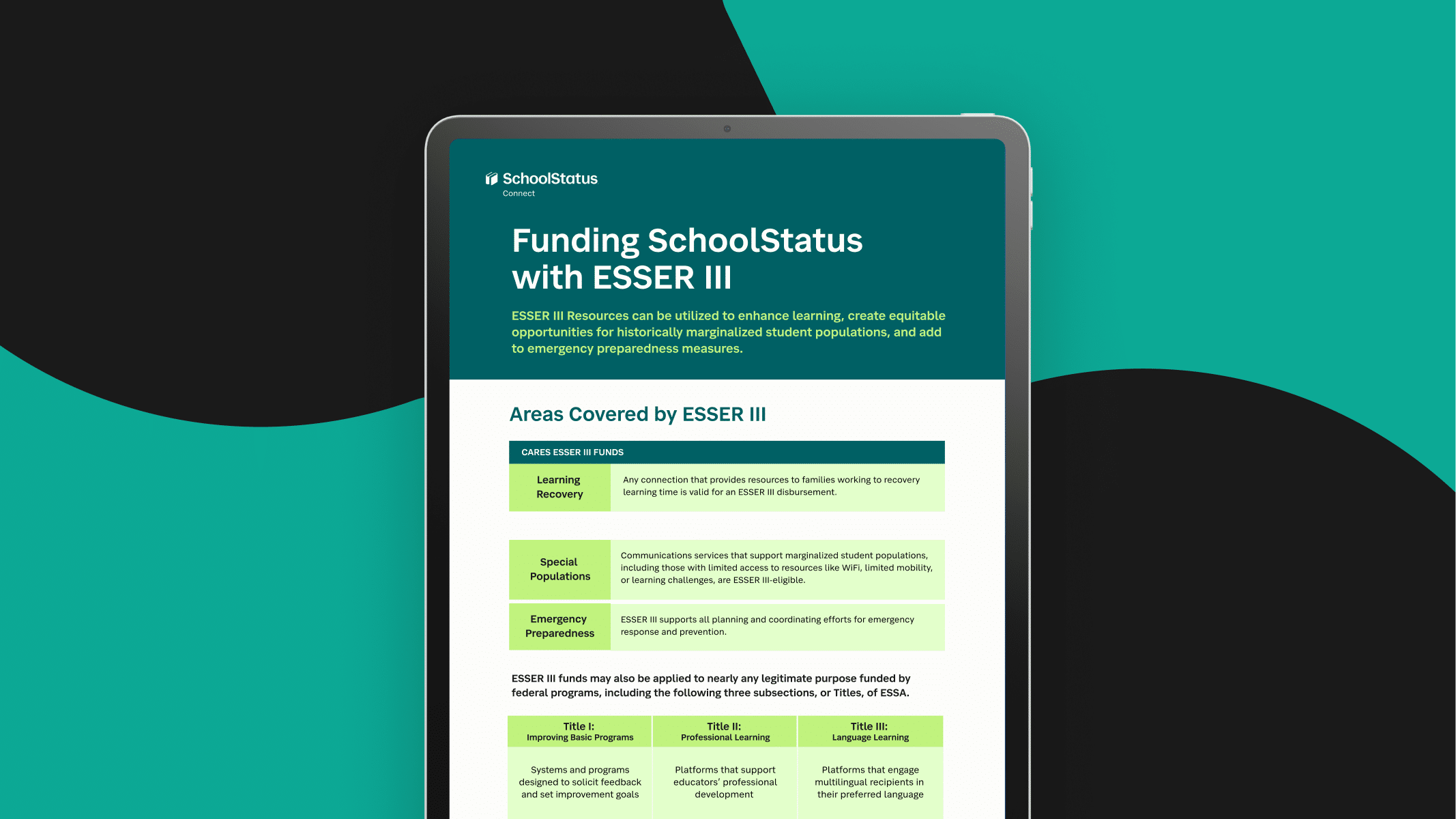 SchoolStatus
Connect

Funding SchoolStatus with ESSER III

ESSER III Resources can be utilized to enhance learning, create equitable opportunities for historically marginalized student populations, and add to emergency preparedness measures.

Areas Covered by ESSER III

| CARES ESSER III FUNDS | |
|---|---|
| Learning Recovery | Any connection that provides resources to families working to recovery learning time is valid for an ESSER III disbursement. |
| Special Populations | Communications services that support marginalized student populations, including those with limited access to resources like WiFi, limited mobility, or learning challenges, are ESSER III-eligible. |
| Emergency Preparedness | ESSER III supports all planning and coordinating efforts for emergency response and prevention. |

ESSER III funds may also be applied to nearly any legitimate purpose funded by federal programs, including the following three subsections, or Titles, of ESSA.

| Title I: Improving Basic Programs | Title II: Professional Learning | Title III: Language Learning |
|---|---|---|
| Systems and programs designed to solicit feedback and set improvement goals | Platforms that support educators' professional development | Platforms that engage multilingual recipients in their preferred language |